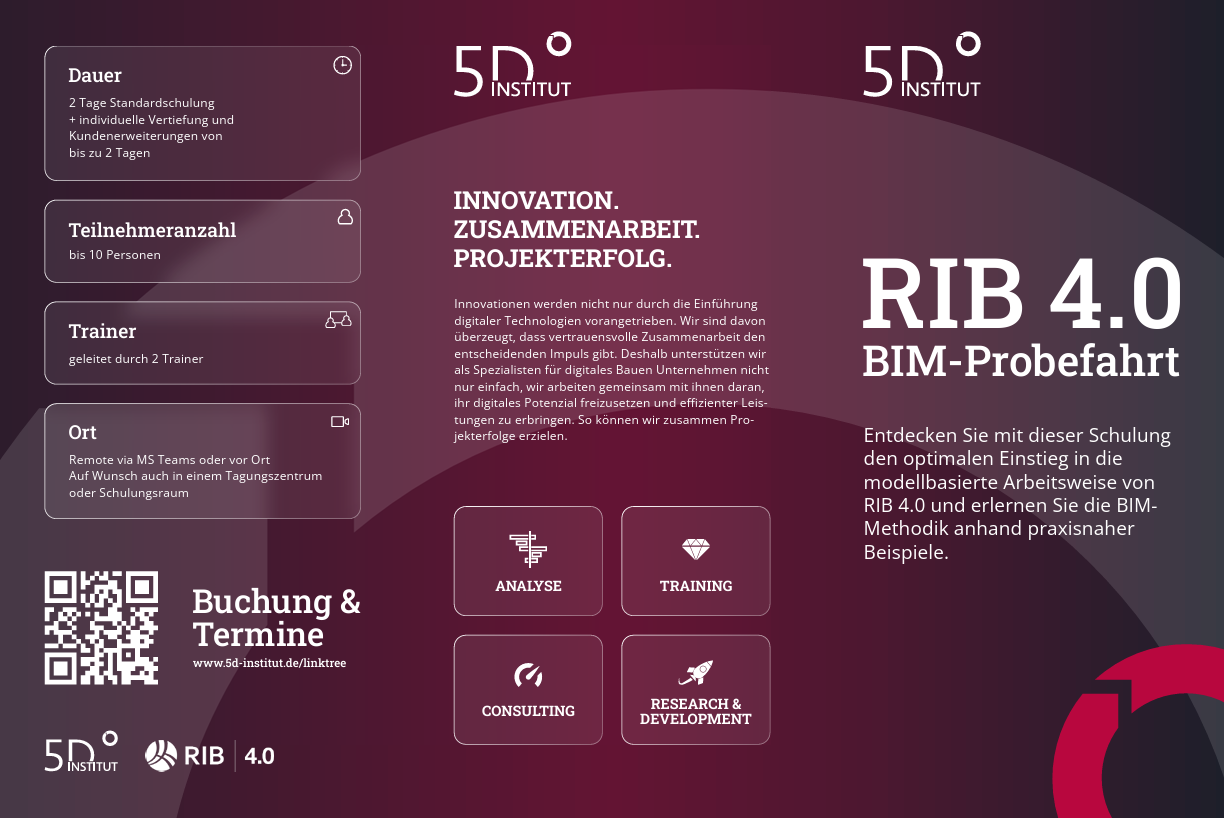 Dauer

2 Tage Standardschulung
+ individuelle Vertiefung und Kundenerweiterungen von bis zu 2 Tagen

Teilnehmeranzahl

bis 10 Personen

Trainer

geleitet durch 2 Trainer

Ort

Remote via MS Teams oder vor Ort
Auf Wunsch auch in einem Tagungszentrum oder Schulungsraum

Buchung & Termine

www.5d-institut.de/linktree

5D INSTITUT

RIB 4.0

5D INSTITUT

INNOVATION.
ZUSAMMENARBEIT.
PROJEKTERFOLG.

Innovationen werden nicht nur durch die Einführung digitaler Technologien vorangetrieben. Wir sind davon überzeugt, dass vertrauensvolle Zusammenarbeit den entscheidenden Impuls gibt. Deshalb unterstützen wir als Spezialisten für digitales Bauen Unternehmen nicht nur einfach, wir arbeiten gemeinsam mit ihnen daran, ihr digitales Potenzial freizusetzen und effizienter Leistungen zu erbringen. So können wir zusammen Projekterfolge erzielen.

ANALYSE

TRAINING

CONSULTING

RESEARCH & DEVELOPMENT

5D INSTITUT

RIB 4.0
BIM-Probefahrt

Entdecken Sie mit dieser Schulung den optimalen Einstieg in die modellbasierte Arbeitsweise von RIB 4.0 und erlernen Sie die BIM-Methodik anhand praxisnaher Beispiele.